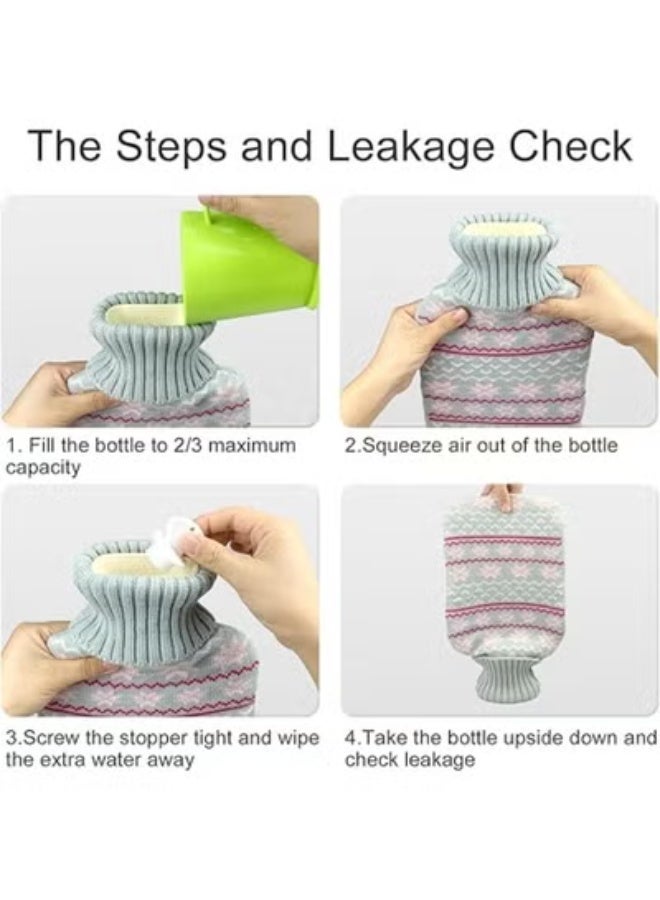 The Steps and Leakage Check

1. Fill the bottle to 2/3 maximum capacity

2.Squeeze air out of the bottle

3.Screw the stopper tight and wipe the extra water away

4.Take the bottle upside down and check leakage